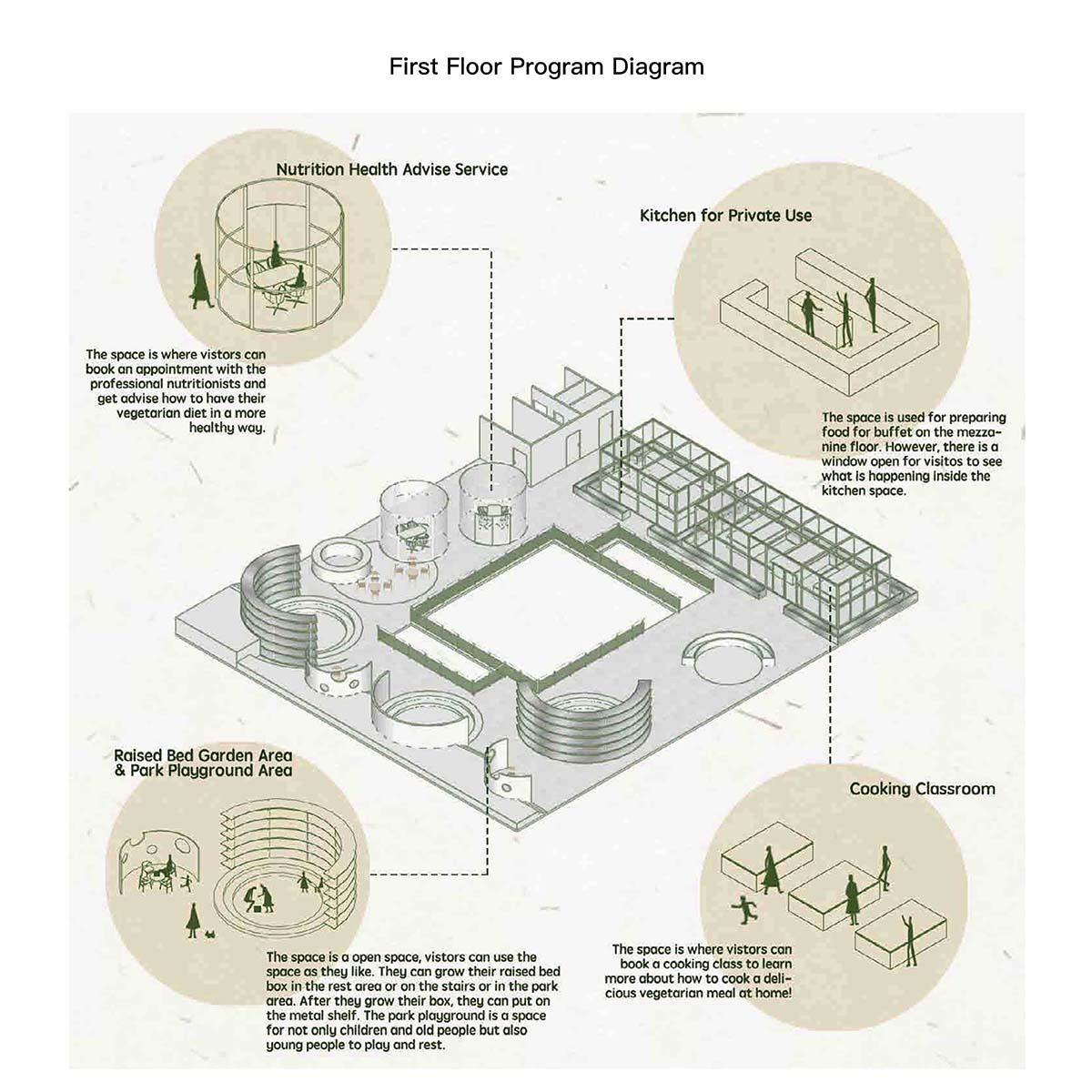 First Floor Program Diagram

Nutrition Health Advise Service

The space is where vistors can book an appointment with the professional nutritionists and get advise how to have their vegetarian diet in a more healthy way.

Kitchen for Private Use

The space is used for preparing food for buffet on the mezzanine floor. However, there is a window open for visitos to see what is happening inside the kitchen space.

Raised Bed Garden Area & Park Playground Area

The space is a open space, vistors can use the space as they like. They can grow their raised bed box in the rest area or on the stairs or in the park area. After they grow their box, they can put on the metal shelf. The park playground is a space for not only children and old people but also young people to play and rest.

Cooking Classroom

The space is where vistors can book a cooking class to learn more about how to cook a delicious vegetarian meal at home!