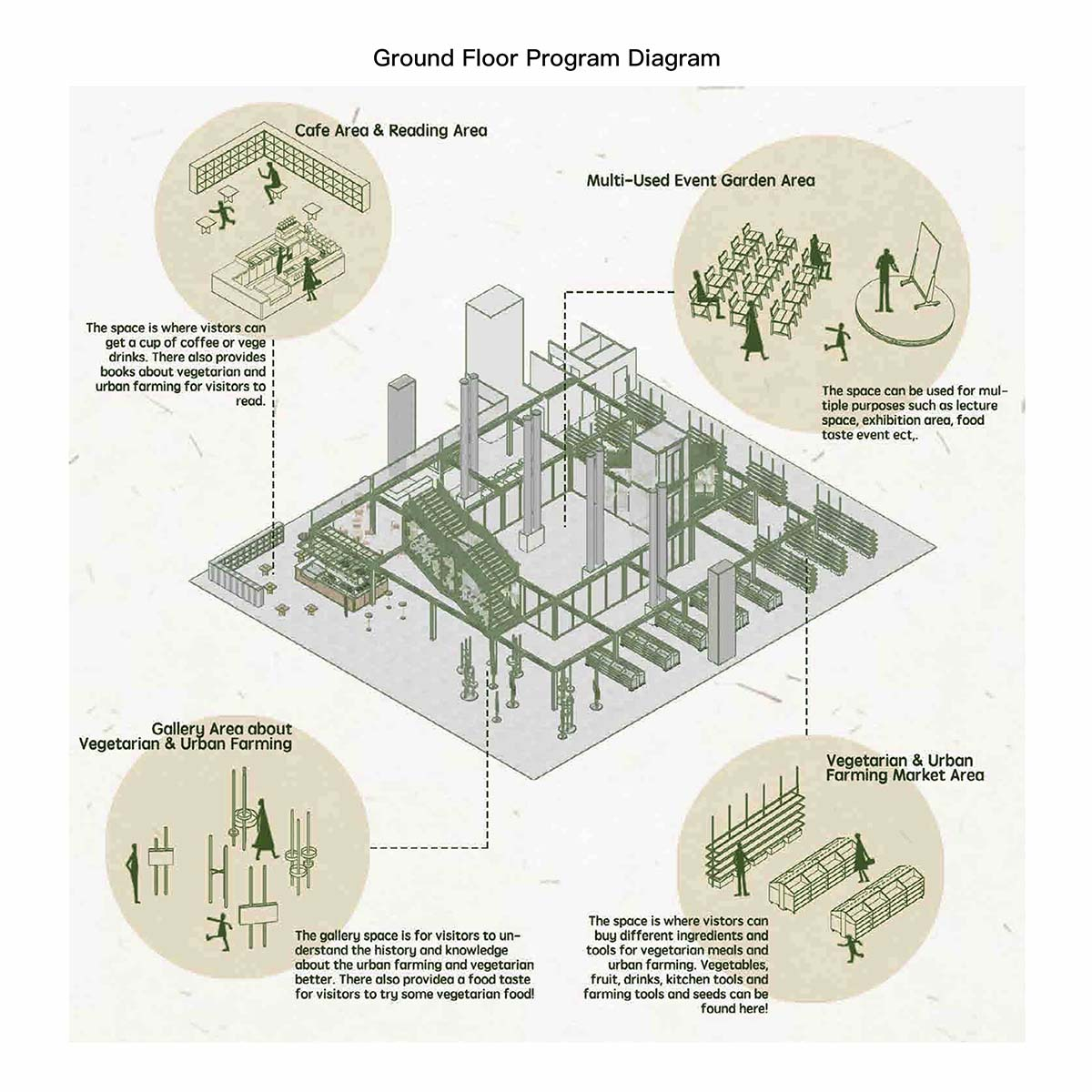 Ground Floor Program Diagram

Cafe Area & Reading Area

The space is where vistors can get a cup of coffee or vege drinks. There also provides books about vegetarian and urban farming for visitors to read.

Multi-Used Event Garden Area

The space can be used for multiple purposes such as lecture space, exhibition area, food taste event ect,.

Gallery Area about Vegetarian & Urban Farming

The gallery space is for visitors to understand the history and knowledge about the urban farming and vegetarian better. There also providea a food taste for visitors to try some vegetarian food!

Vegetarian & Urban Farming Market Area

The space is where vistors can buy different ingredients and tools for vegetarian meals and urban farming. Vegetables, fruit, drinks, kitchen tools and farming tools and seeds can be found here!