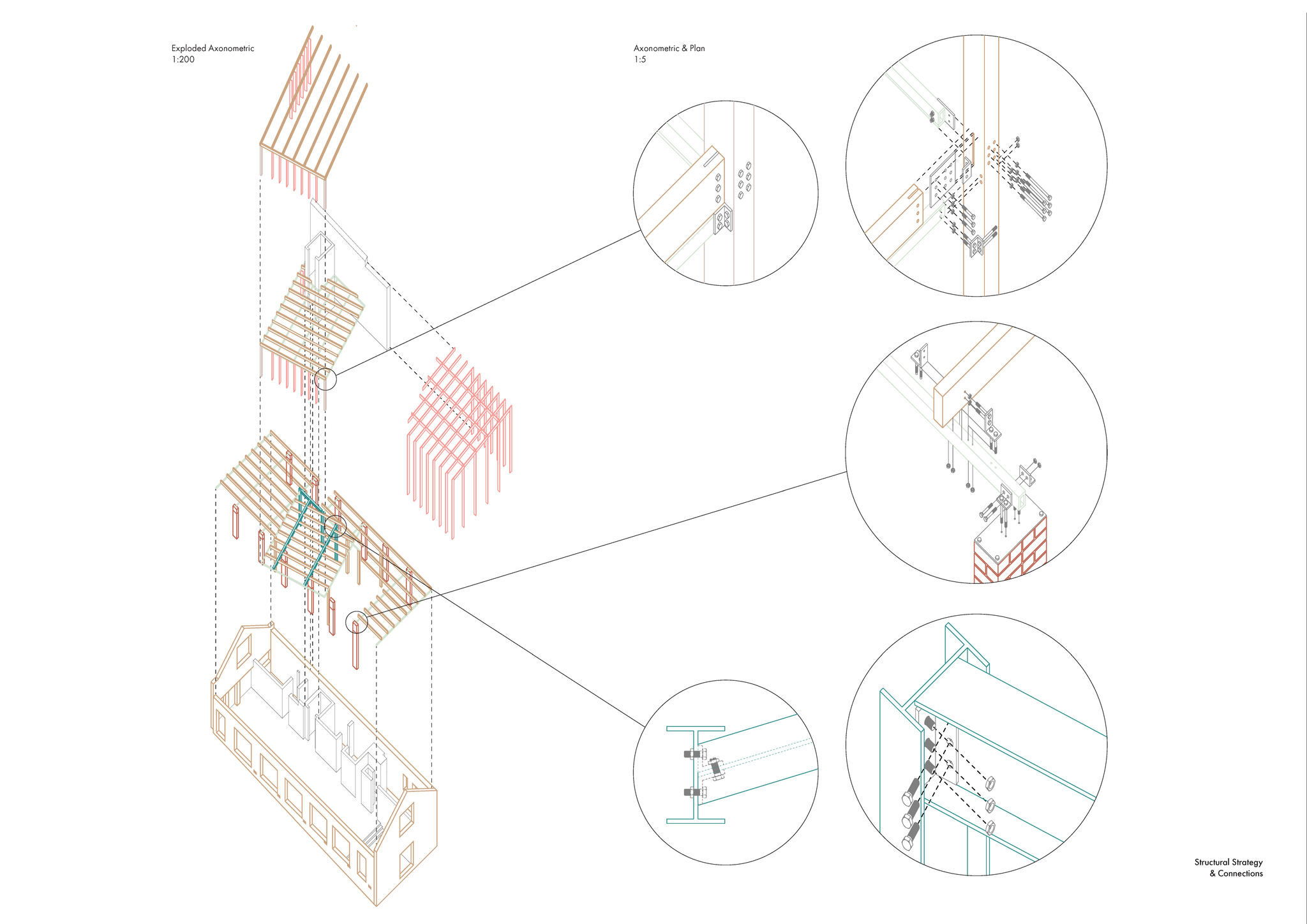 Exploded Axonometric
1:200

Axonometric & Plan
1:5

Structural Strategy
& Connections