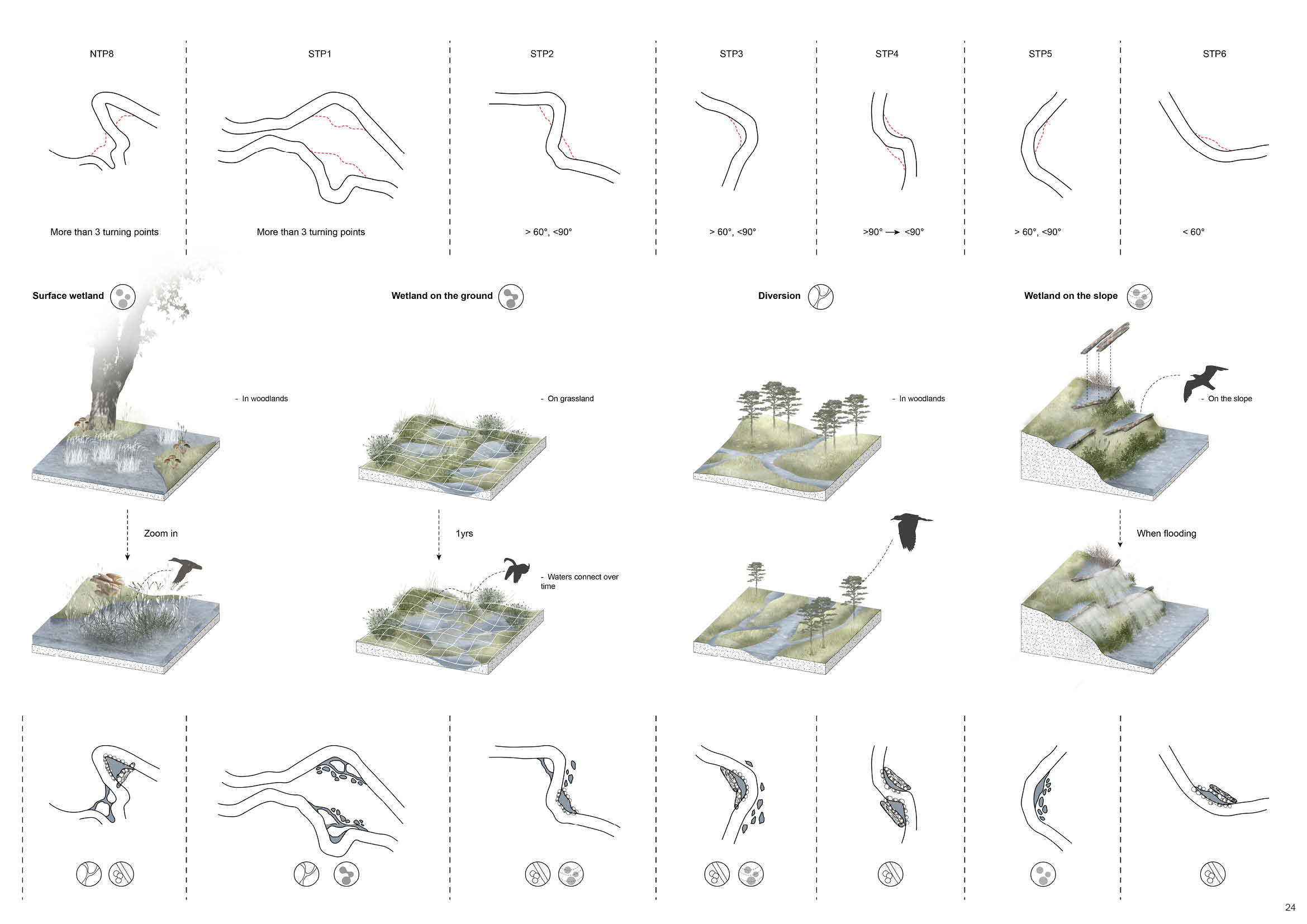 NTP8

More than 3 turning points

STP1

More than 3 turning points

STP2

> 60°, <90°

STP3

> 60°, <90°

STP4

>90° → <90°

STP5

> 60°, <90°

STP6

< 60°

Surface wetland

- In woodlands

Zoom in

Wetland on the ground

- On grassland

1yrs

- Waters connect over time

Diversion

- In woodlands

Wetland on the slope

- On the slope

When flooding

24